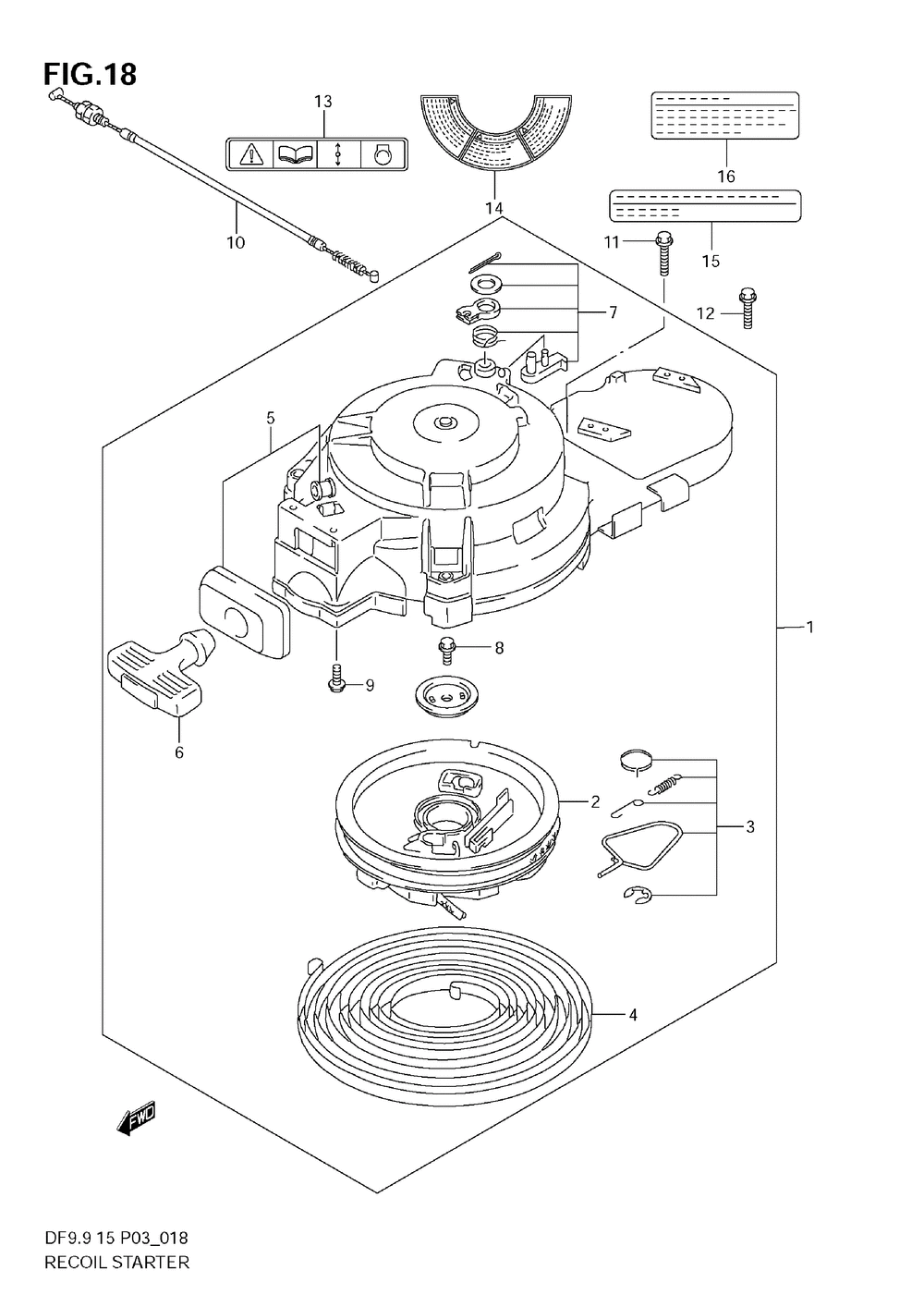 FIG.18

13

14

16

15

10

11

12

7

5

1

8

9

6

2

3

4

FWD

DF9.9 15 P03_018
RECOIL STARTER